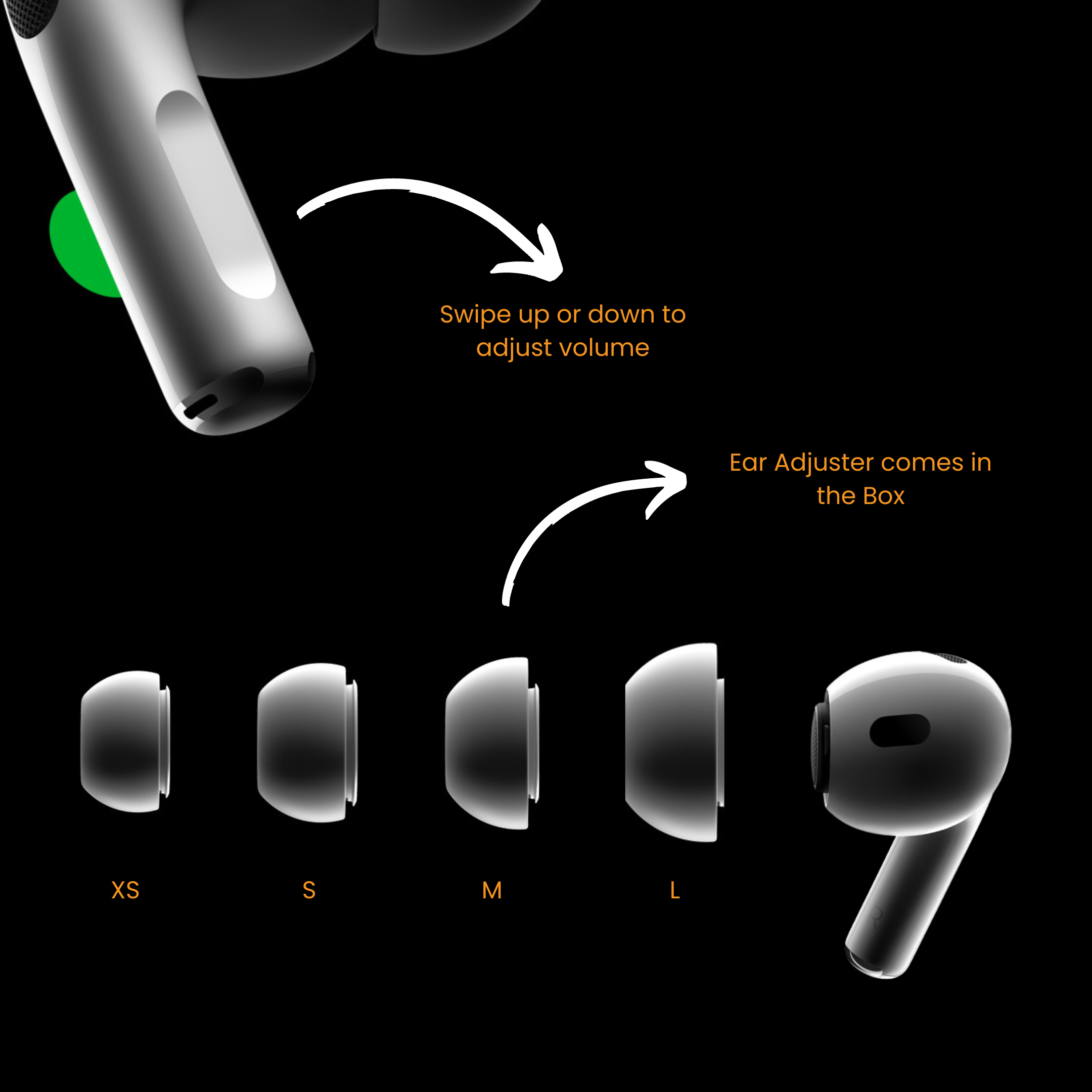 Swipe up or down to adjust volume

Ear Adjuster comes in the Box

XS

S

M

L